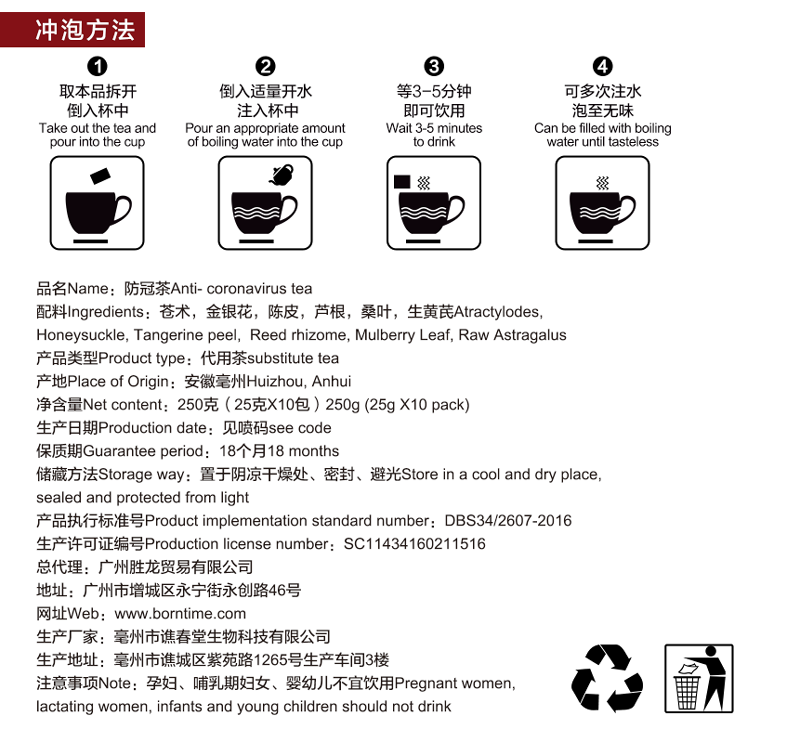 冲泡方法

❶
取本品拆开
倒入杯中
Take out the tea and pour into the cup

❷
倒入适量开水
注入杯中
Pour an appropriate amount of boiling water into the cup

❸
等3-5分钟
即可饮用
Wait 3-5 minutes to drink

❹
可多次注水
泡至无味
Can be filled with boiling water until tasteless

品名Name：防冠茶Anti- coronavirus tea
配料Ingredients：苍术，金银花，陈皮，芦根，桑叶，生黄芪Atractylodes, Honeysuckle, Tangerine peel, Reed rhizome, Mulberry Leaf, Raw Astragalus
产品类型Product type：代用茶substitute tea
产地Place of Origin：安徽亳州Huizhou, Anhui
净含量Net content：250克（25克X10包）250g (25g X10 pack)
生产日期Production date：见喷码see code
保质期Guarantee period：18个月18 months
储藏方法Storage way：置于阴凉干燥处、密封、避光Store in a cool and dry place, sealed and protected from light
产品执行标准号Product implementation standard number：DBS34/2607-2016
生产许可证编号Production license number：SC11434160211516
总代理：广州胜龙贸易有限公司
地址：广州市增城区永宁街永创路46号
网址Web：www.borntime.com
生产厂家：亳州市谯春堂生物科技有限公司
生产地址：亳州市谯城区紫苑路1265号生产车间3楼
注意事项Note：孕妇、哺乳期妇女、婴幼儿不宜饮用Pregnant women, lactating women, infants and young children should not drink